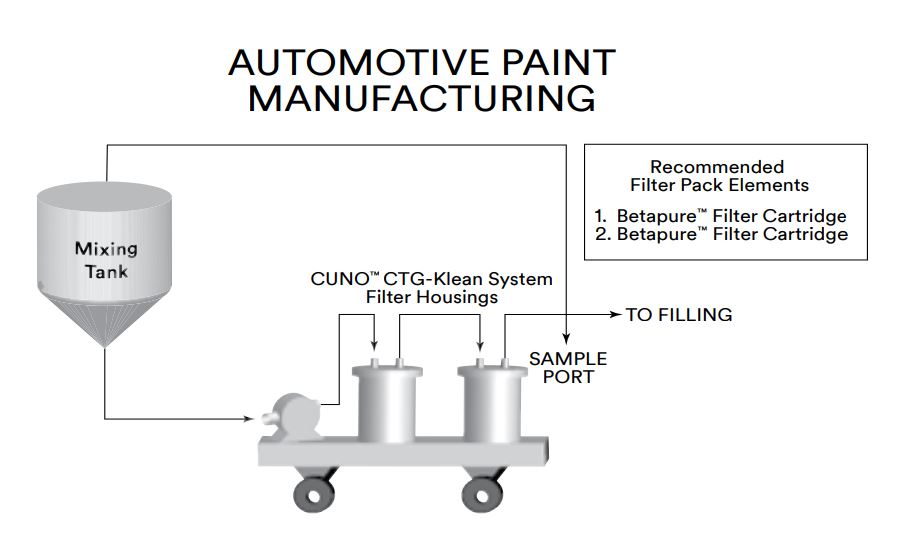 AUTOMOTIVE PAINT MANUFACTURING

Recommended Filter Pack Elements

1. Betapure™ Filter Cartridge
2. Betapure™ Filter Cartridge

Mixing Tank

CUNO™ CTG-Klean System Filter Housings

TO FILLING

SAMPLE PORT